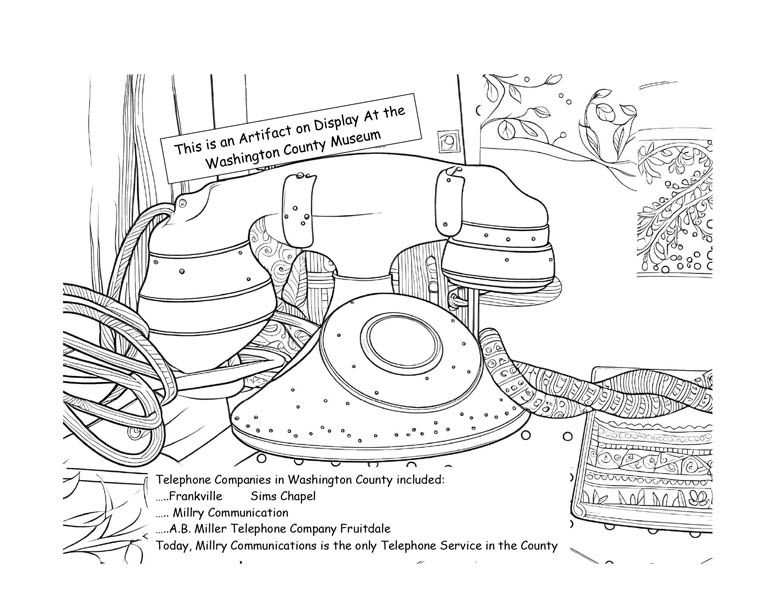 This is an Artifact on Display At the Washington County Museum

Telephone Companies in Washington County included:
.....Frankville        Sims Chapel
..... Millry Communication
.....A.B. Miller Telephone Company Fruitdale
Today, Millry Communications is the only Telephone Service in the County